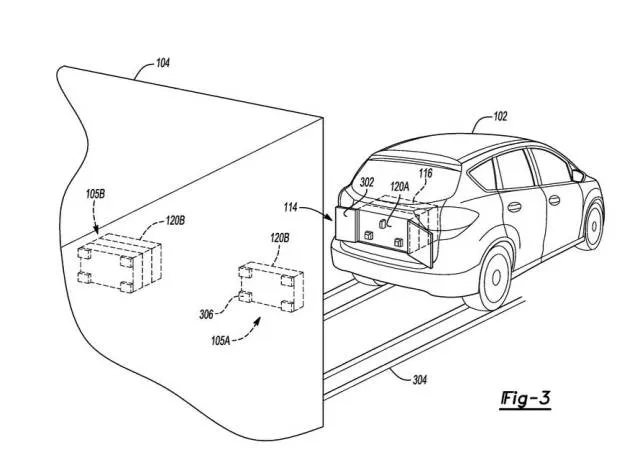 104

102

105B

120B

302

120A

116

114

120B

306

105A

304

Fig-3