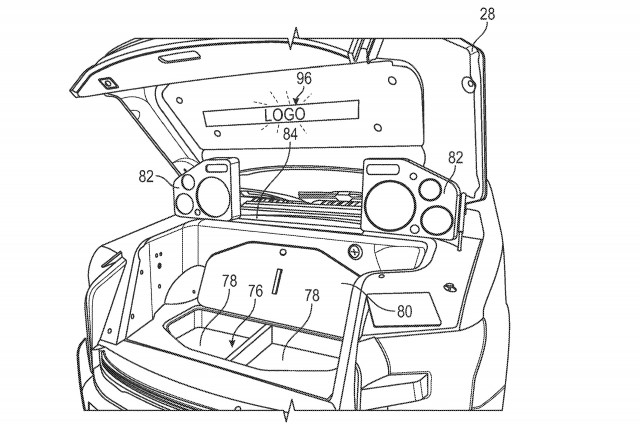 28

96

LOGO

84

82

82

78

76

78

80