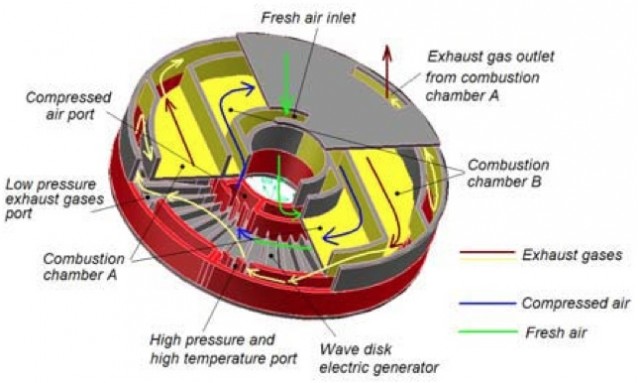 Fresh air inlet

Exhaust gas outlet from combustion chamber A

Compressed air port

Combustion chamber B

Low pressure exhaust gases port

Combustion chamber A

Exhaust gases

Compressed air

Fresh air

High pressure and high temperature port

Wave disk electric generator